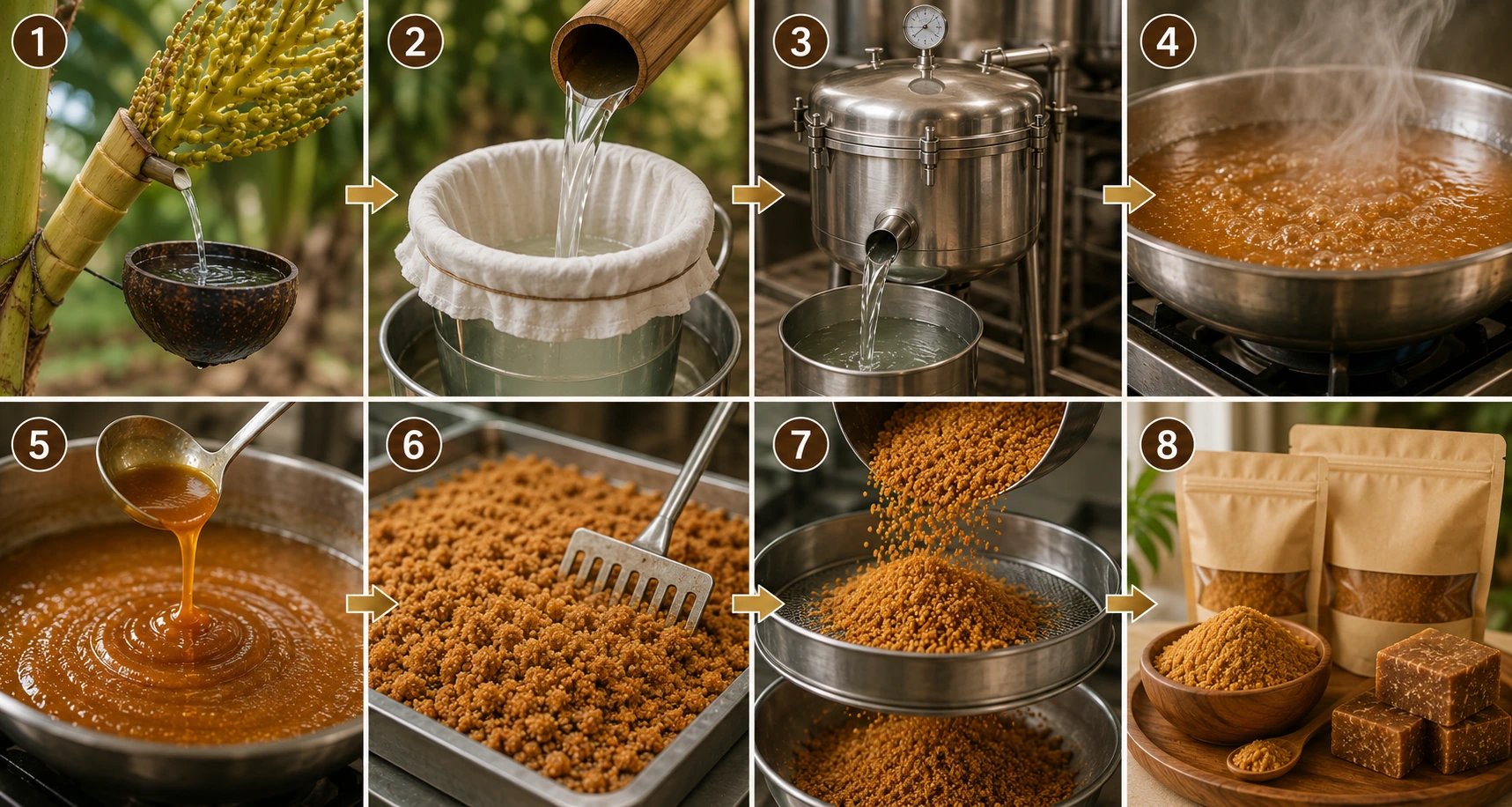 1

2

3

4

5

6

7

8